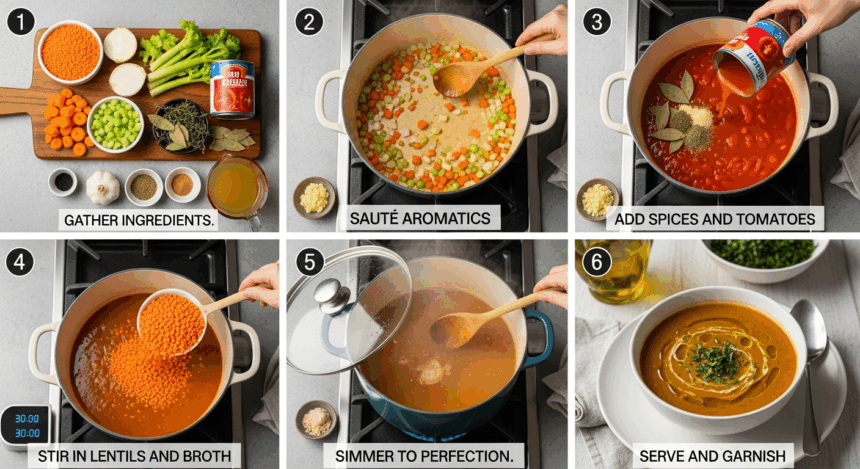 1
GATHER INGREDIENTS.

2
SAUTÉ AROMATICS

3
ADD SPICES AND TOMATOES

4
30:00
30:00
STIR IN LENTILS AND BROTH

5
SIMMER TO PERFECTION.

6
SERVE AND GARNISH